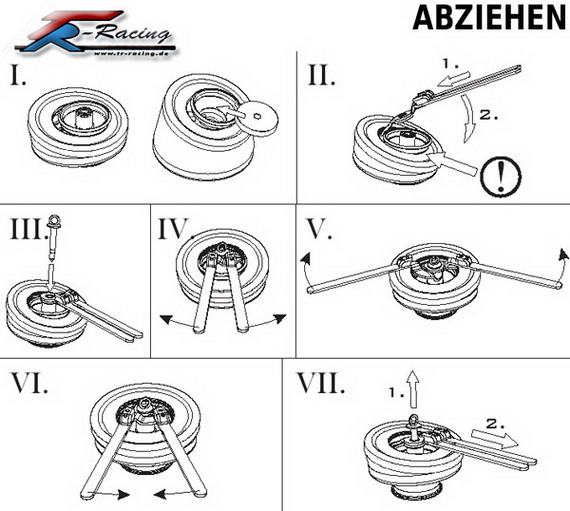 TR-Racing
www.tr-racing.de

ABZIEHEN

I.

II.
1.
2.
!

III.

IV.

V.

VI.

VII.
1.
2.